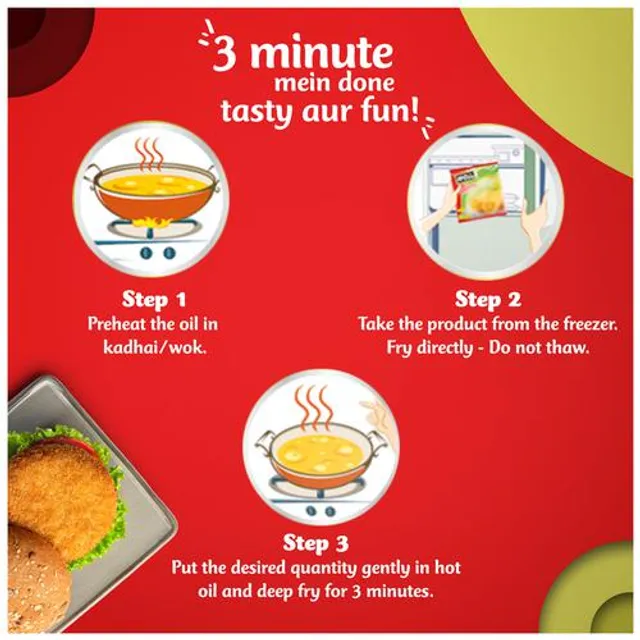 3 minute
mein done
tasty aur fun!

Step 1
Preheat the oil in kadhai/wok.

Step 2
Take the product from the freezer. Fry directly - Do not thaw.

Step 3
Put the desired quantity gently in hot oil and deep fry for 3 minutes.