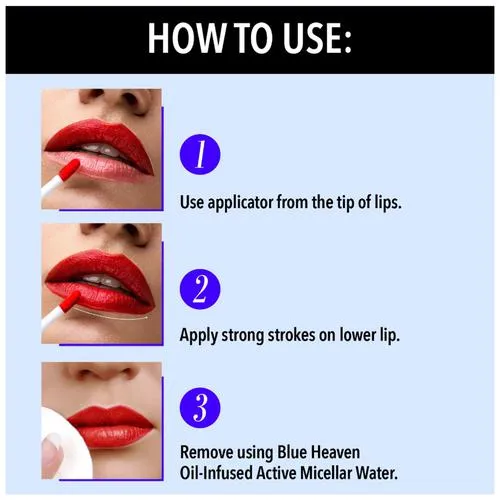 HOW TO USE:

1

Use applicator from the tip of lips.

2

Apply strong strokes on lower lip.

3

Remove using Blue Heaven Oil-Infused Active Micellar Water.