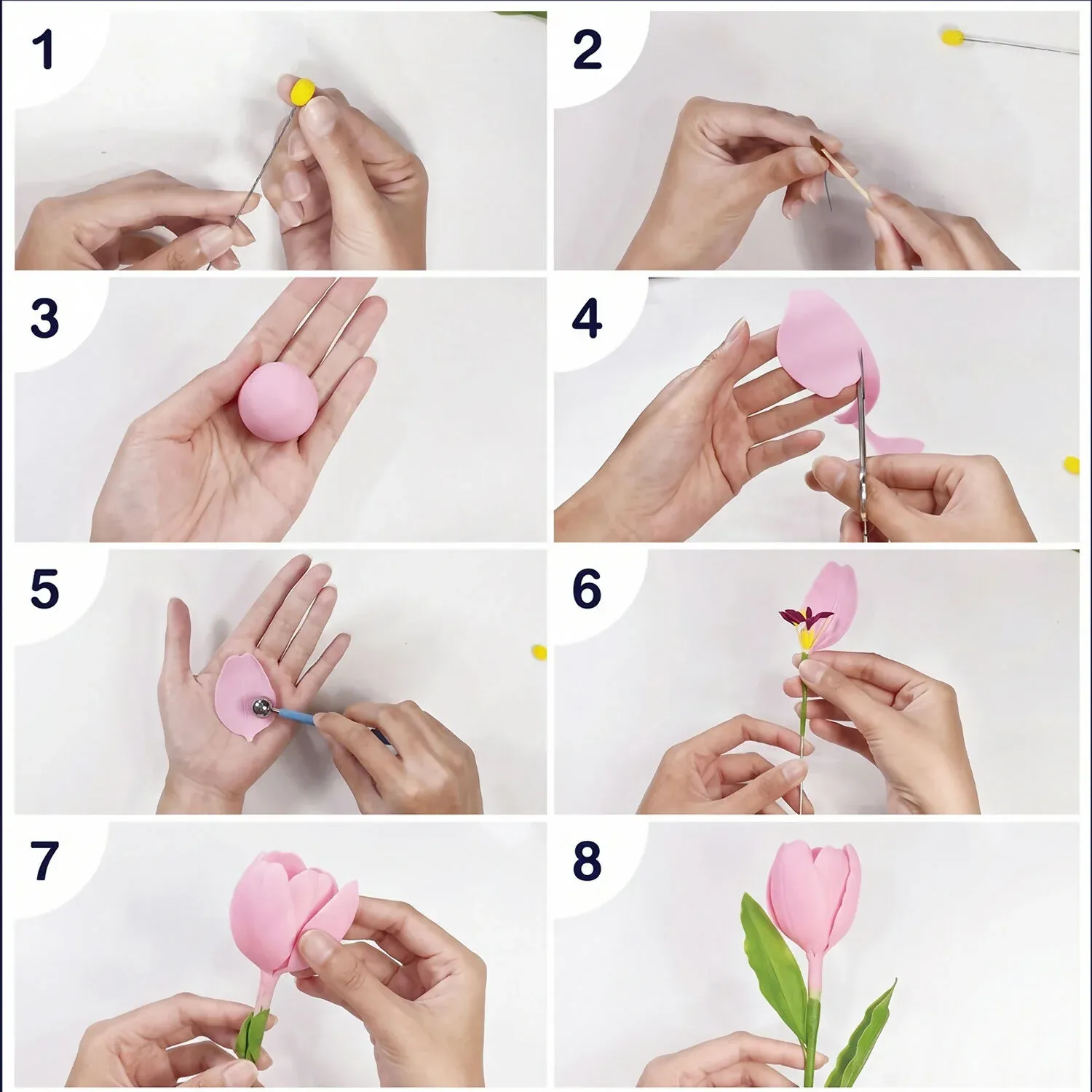 1

2

3

4

5

6

7

8